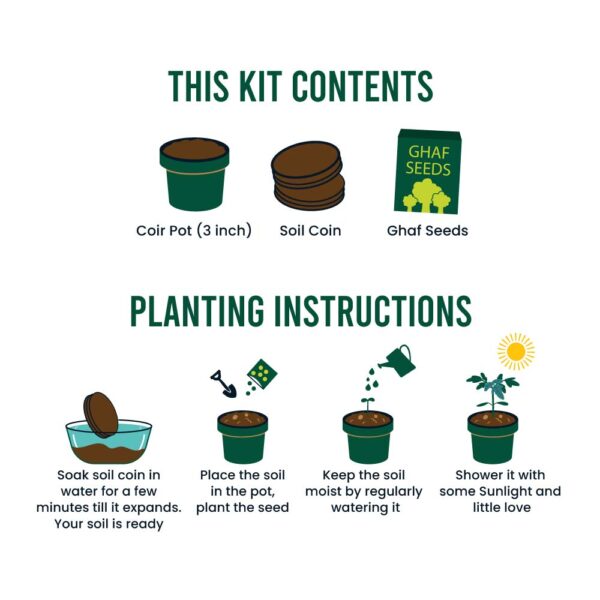 THIS KIT CONTENTS

GHAF SEEDS

Coir Pot (3 inch)

Soil Coin

Ghaf Seeds

PLANTING INSTRUCTIONS

Soak soil coin in water for a few minutes till it expands. Your soil is ready

Place the soil in the pot, plant the seed

Keep the soil moist by regularly watering it

Shower it with some Sunlight and little love