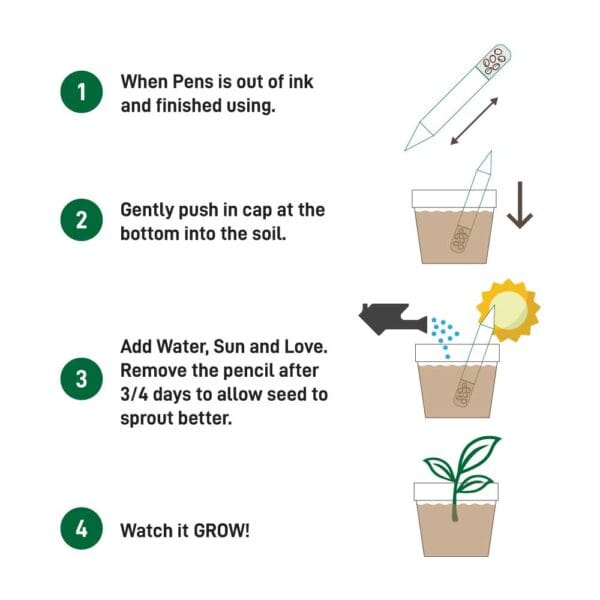 1 When Pens is out of ink and finished using.

2 Gently push in cap at the bottom into the soil.

3 Add Water, Sun and Love. Remove the pencil after 3/4 days to allow seed to sprout better.

4 Watch it GROW!